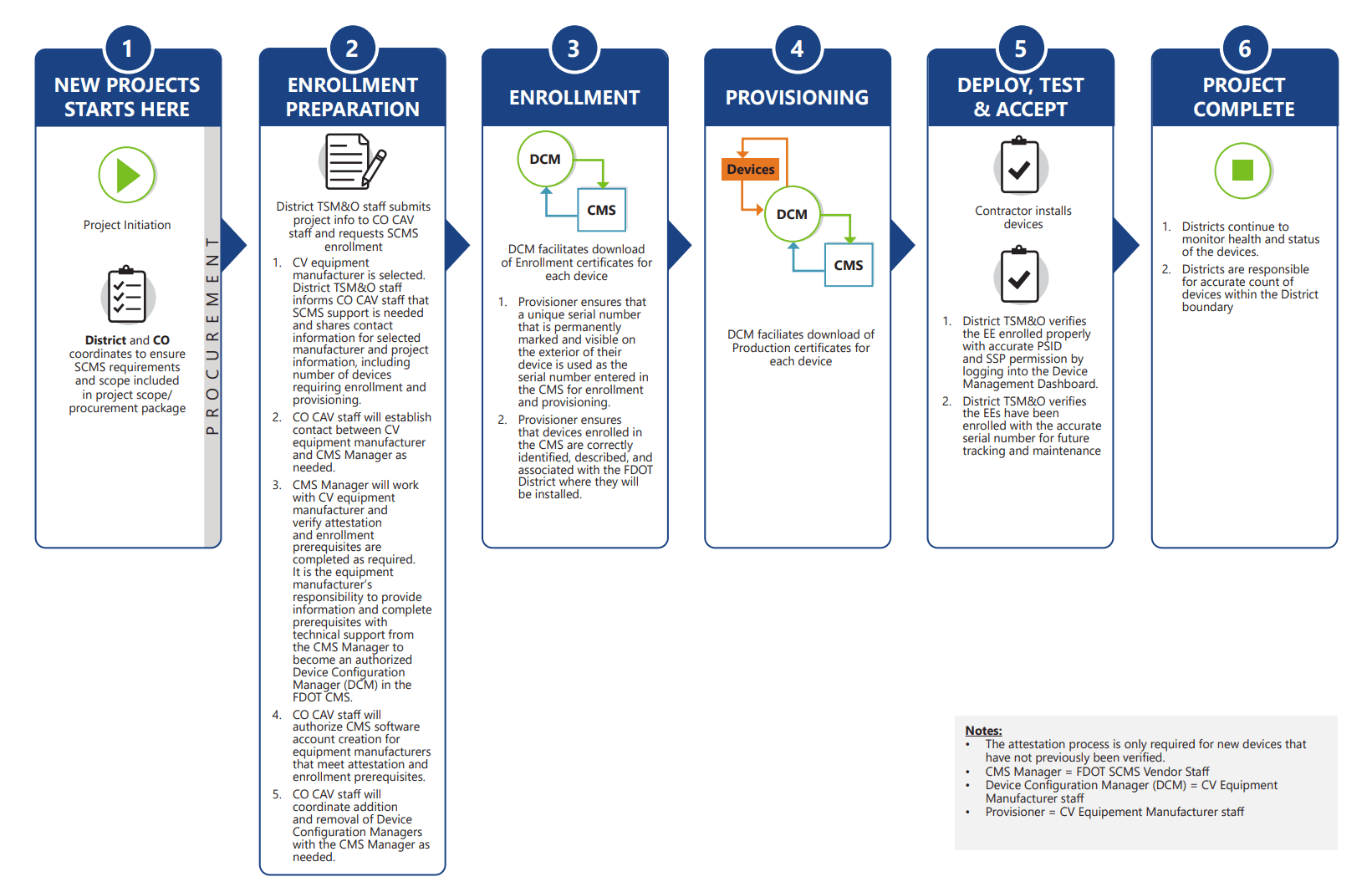 1
NEW PROJECTS STARTS HERE

Project Initiation

District and CO coordinates to ensure SCMS requirements and scope included in project scope/ procurement package

PROCUREMENT

2
ENROLLMENT PREPARATION

District TSM&O staff submits project info to CO CAV staff and requests SCMS enrollment

1. CV equipment manufacturer is selected. District TSM&O staff informs CO CAV staff that SCMS support is needed and shares contact information for selected manufacturer and project information, including number of devices requiring enrollment and provisioning.
2. CO CAV staff will establish contact between CV equipment manufacturer and CMS Manager as needed.
3. CMS Manager will work with CV equipment manufacturer and verify attestation and enrollment prerequisites are completed as required. It is the equipment manufacturer's responsibility to provide information and complete prerequisites with technical support from the CMS Manager to become an authorized Device Configuration Manager (DCM) in the FDOT CMS.
4. CO CAV staff will authorize CMS software account creation for equipment manufacturers that meet attestation and enrollment prerequisites.
5. CO CAV staff will coordinate addition and removal of Device Configuration Managers with the CMS Manager as needed.

3
ENROLLMENT

DCM
CMS

DCM facilitates download of Enrollment certificates for each device

1. Provisioner ensures that a unique serial number that is permanently marked and visible on the exterior of their device is used as the serial number entered in the CMS for enrollment and provisioning.
2. Provisioner ensures that devices enrolled in the CMS are correctly identified, described, and associated with the FDOT District where they will be installed.

4
PROVISIONING

Devices
DCM
CMS

DCM faciliates download of Production certificates for each device

5
DEPLOY, TEST & ACCEPT

Contractor installs devices

1. District TSM&O verifies the EE enrolled properly with accurate PSID and SSP permission by logging into the Device Management Dashboard.
2. District TSM&O verifies the EEs have been enrolled with the accurate serial number for future tracking and maintenance

6
PROJECT COMPLETE

1. Districts continue to monitor health and status of the devices.
2. Districts are responsible for accurate count of devices within the District boundary

Notes:
• The attestation process is only required for new devices that have not previously been verified.
• CMS Manager = FDOT SCMS Vendor Staff
• Device Configuration Manager (DCM) = CV Equipment Manufacturer staff
• Provisioner = CV Equipement Manufacturer staff